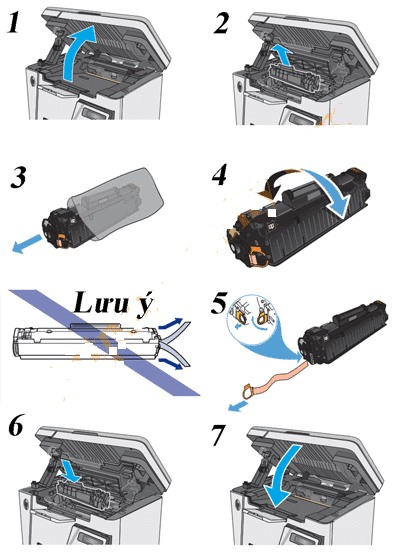 1

2

3

4

Lưu ý

5

6

7